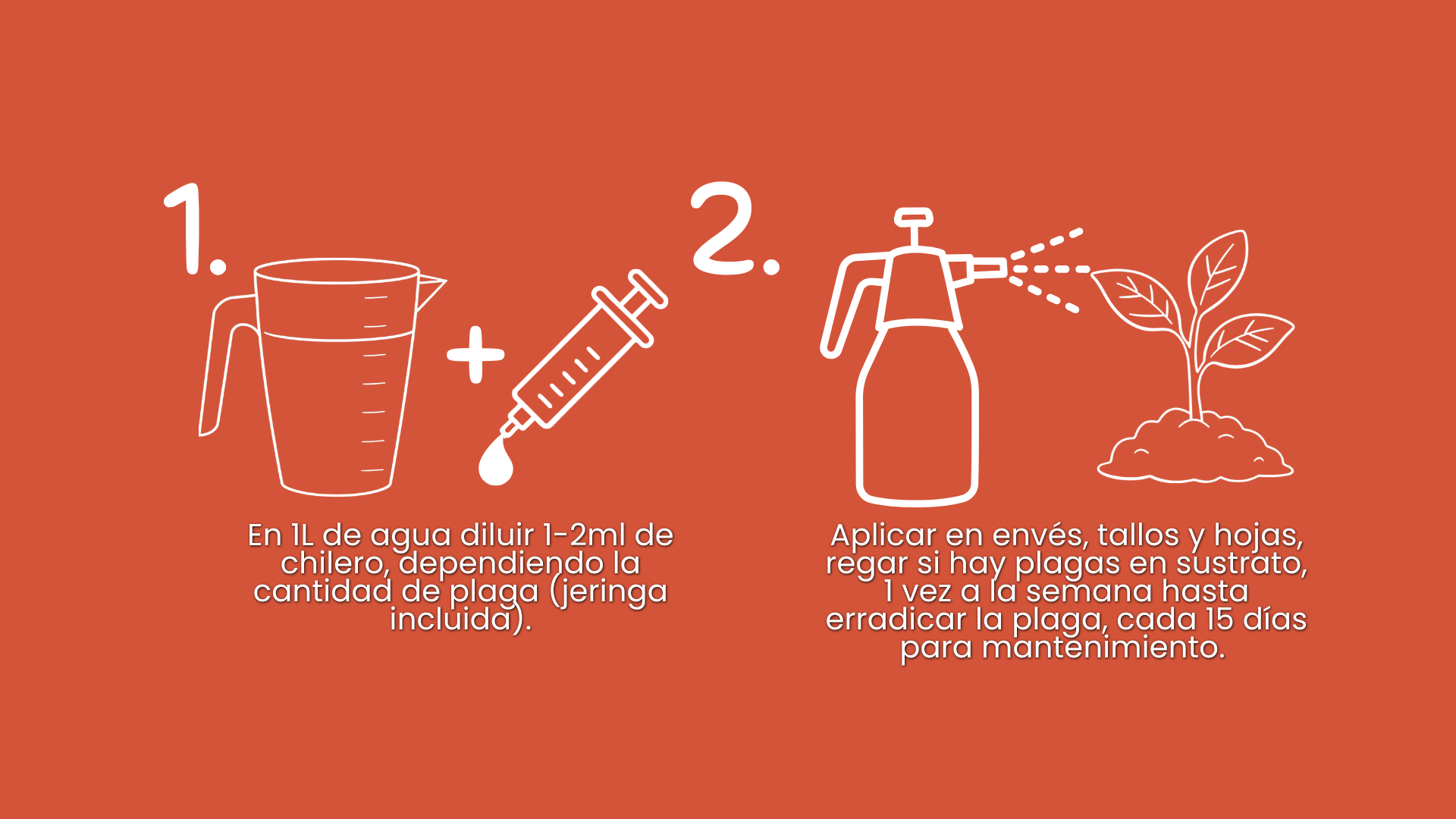 1.

+

En 1L de agua diluir 1-2ml de chilero, dependiendo la cantidad de plaga (jeringa incluida).

2.

Aplicar en envés, tallos y hojas, regar si hay plagas en sustrato, 1 vez a la semana hasta erradicar la plaga, cada 15 días para mantenimiento.